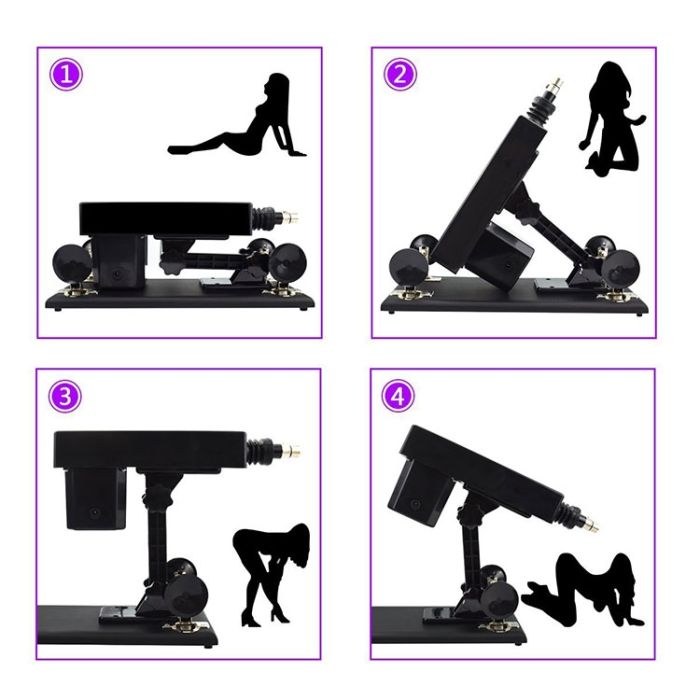 1

2

3

4